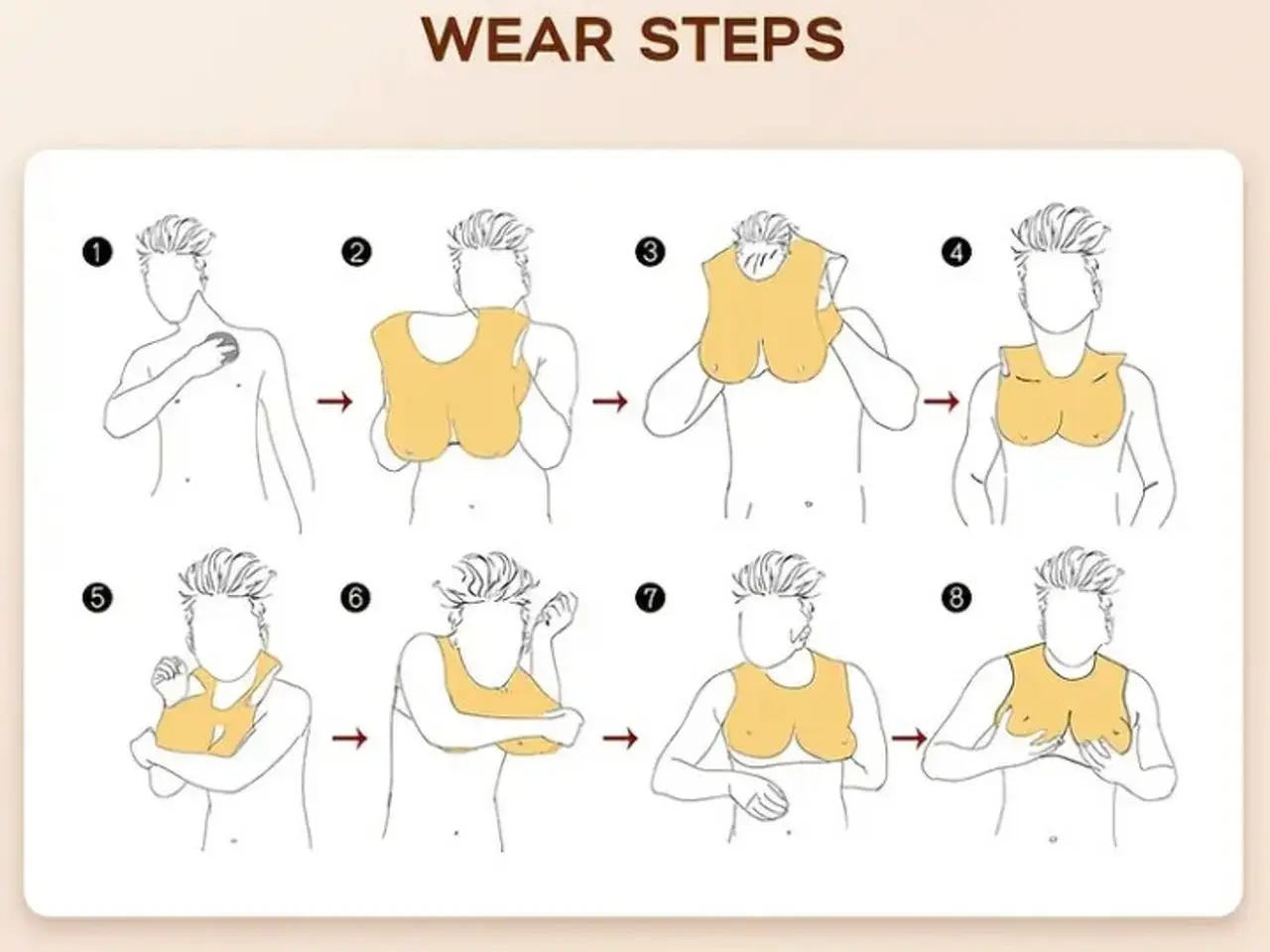 WEAR STEPS

1

2

3

4

5

6

7

8